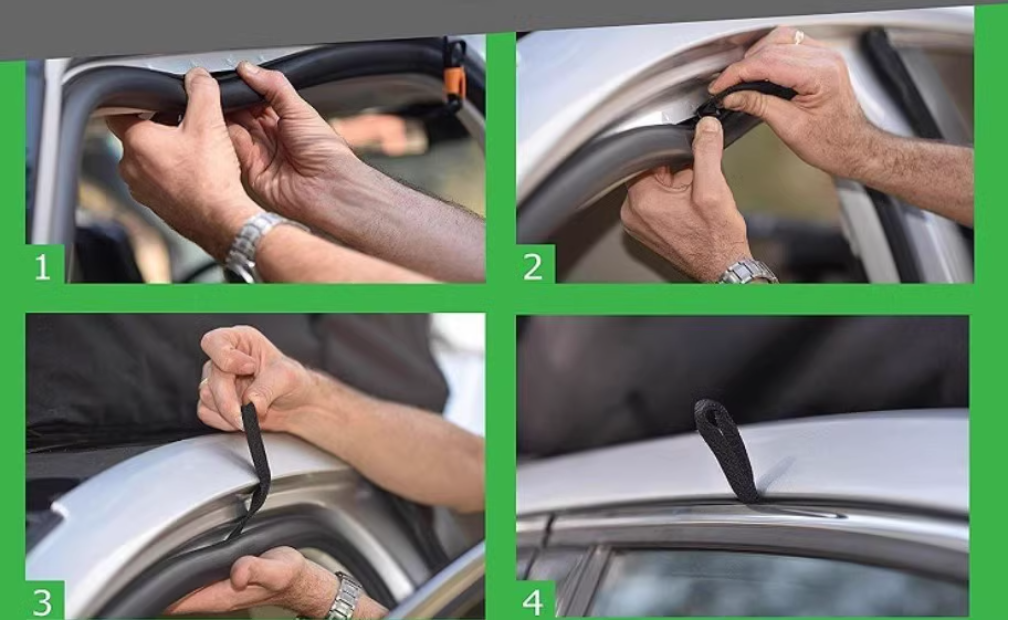 1

2

3

4